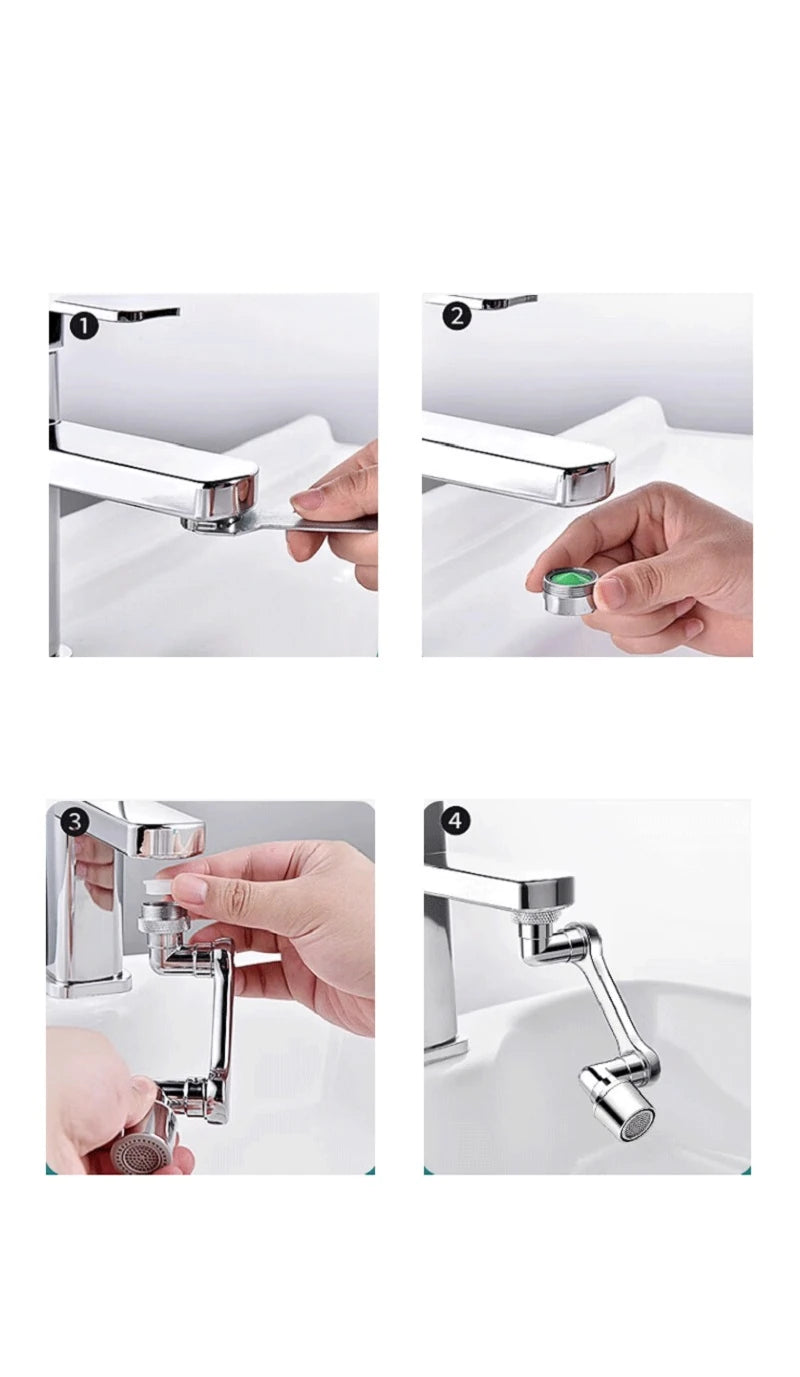 1

2

3

4